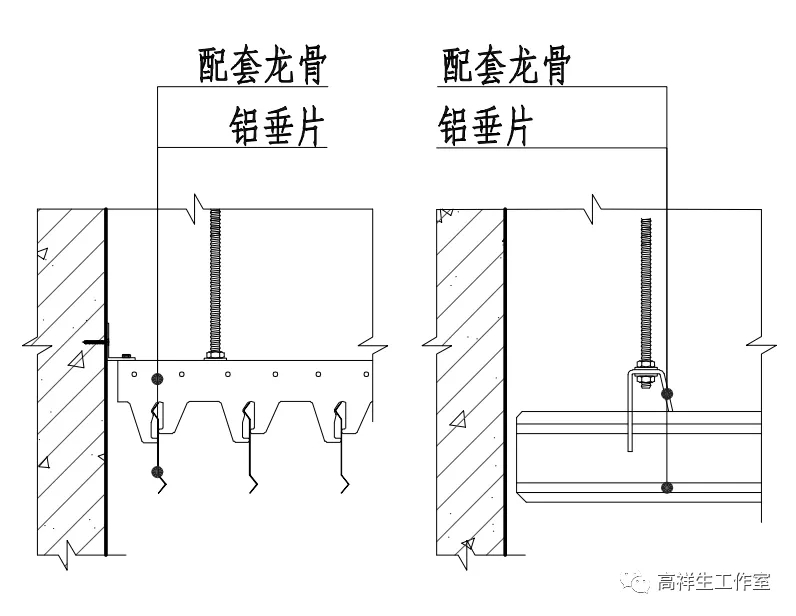 配套龙骨
铝垂片

配套龙骨
铝垂片

高祥生工作室